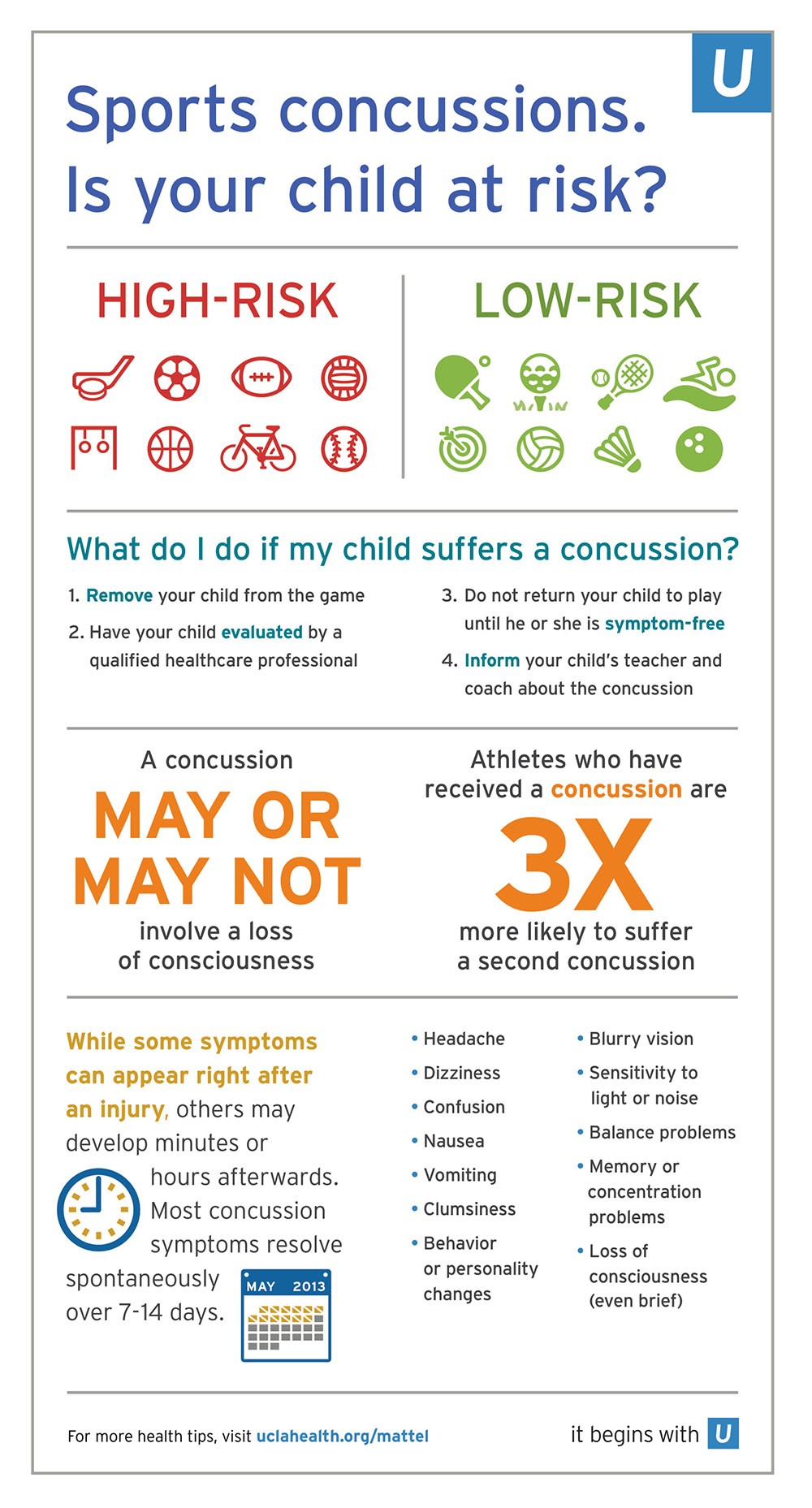 U

Sports concussions. Is your child at risk?

HIGH-RISK

LOW-RISK

What do I do if my child suffers a concussion?

1. Remove your child from the game

2. Have your child evaluated by a qualified healthcare professional

3. Do not return your child to play until he or she is symptom-free

4. Inform your child's teacher and coach about the concussion

A concussion MAY OR MAY NOT involve a loss of consciousness

Athletes who have received a concussion are 3X more likely to suffer a second concussion

While some symptoms can appear right after an injury, others may develop minutes or hours afterwards. Most concussion symptoms resolve spontaneously over 7-14 days.

MAY 2013

• Headache
• Dizziness
• Confusion
• Nausea
• Vomiting
• Clumsiness
• Behavior or personality changes

• Blurry vision
• Sensitivity to light or noise
• Balance problems
• Memory or concentration problems
• Loss of consciousness (even brief)

For more health tips, visit uclahealth.org/mattel

it begins with U